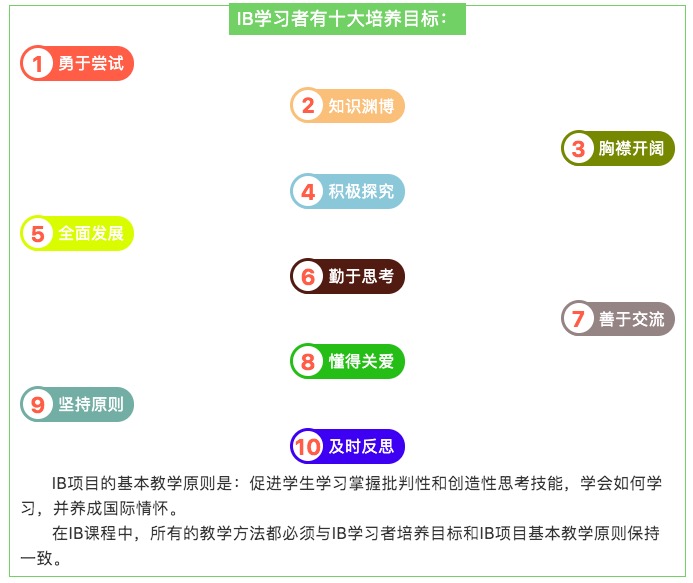 IB学习者有十大培养目标：

1 勇于尝试

2 知识渊博

3 胸襟开阔

4 积极探究

5 全面发展

6 勤于思考

7 善于交流

8 懂得关爱

9 坚持原则

10 及时反思

IB项目的基本教学原则是：促进学生学习掌握批判性和创造性思考技能，学会如何学习，并养成国际情怀。

在IB课程中，所有的教学方法都必须与IB学习者培养目标和IB项目基本教学原则保持一致。